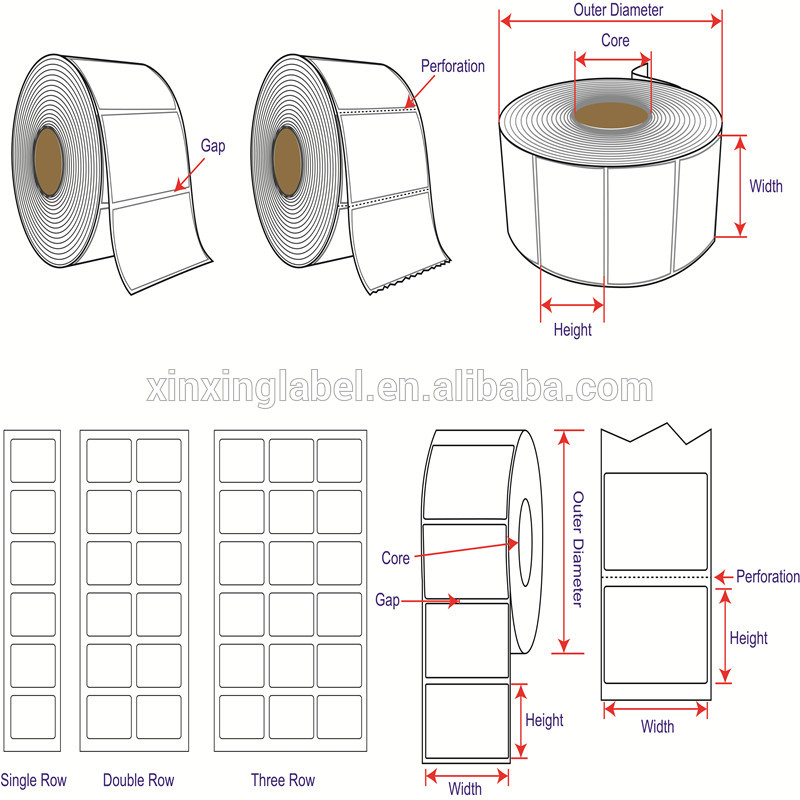 Gap

Perforation

Outer Diameter

Core

Width

Height

xinxinglabel.en.alibaba.com

Single Row

Double Row

Three Row

Core

Gap

Outer Diameter

Height

Width

Perforation

Height

Width